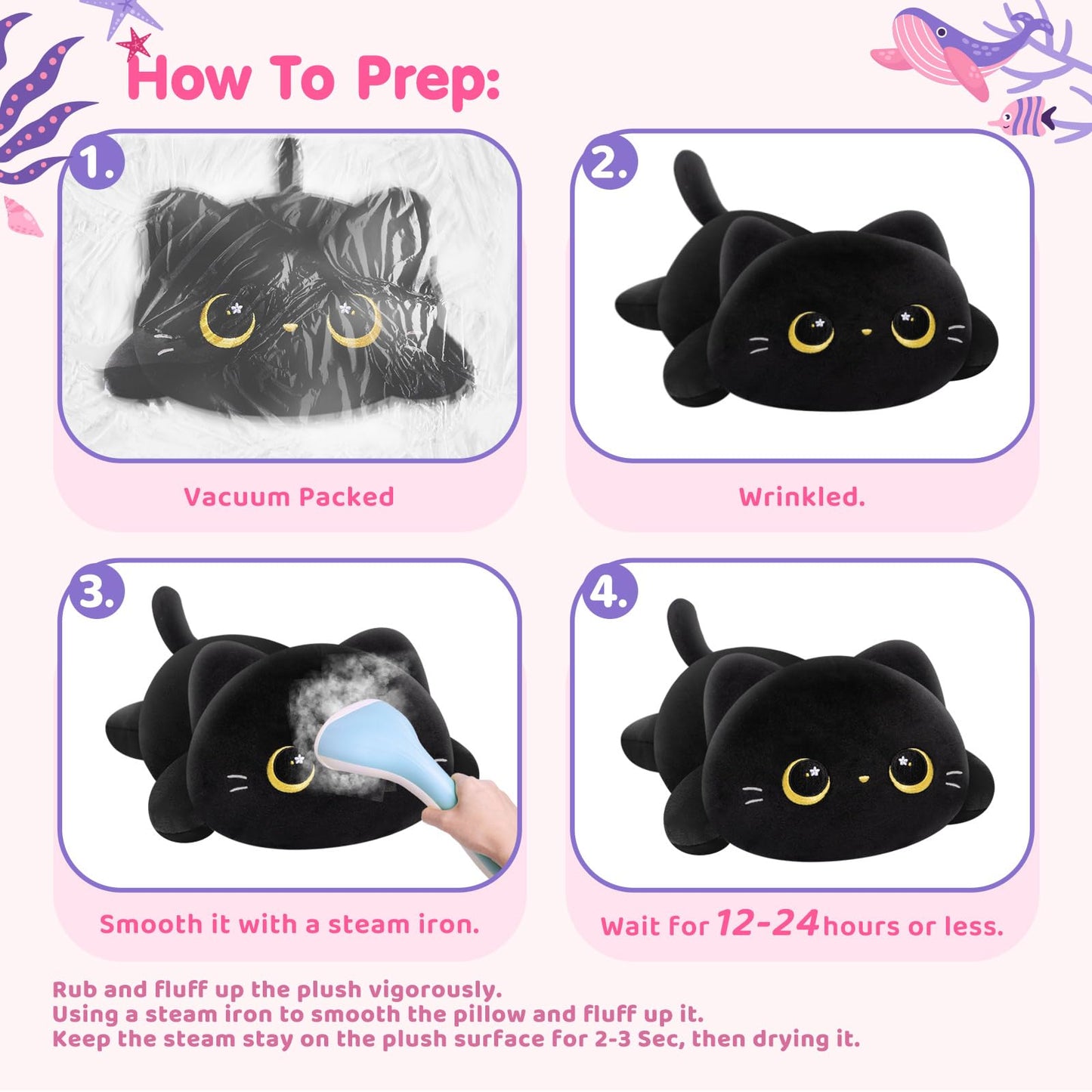 How To Prep:

1.

Vacuum Packed

2.

Wrinkled.

3.

Smooth it with a steam iron.

4.

Wait for 12-24 hours or less.

Rub and fluff up the plush vigorously.
Using a steam iron to smooth the pillow and fluff up it.
Keep the steam stay on the plush surface for 2-3 Sec, then drying it.