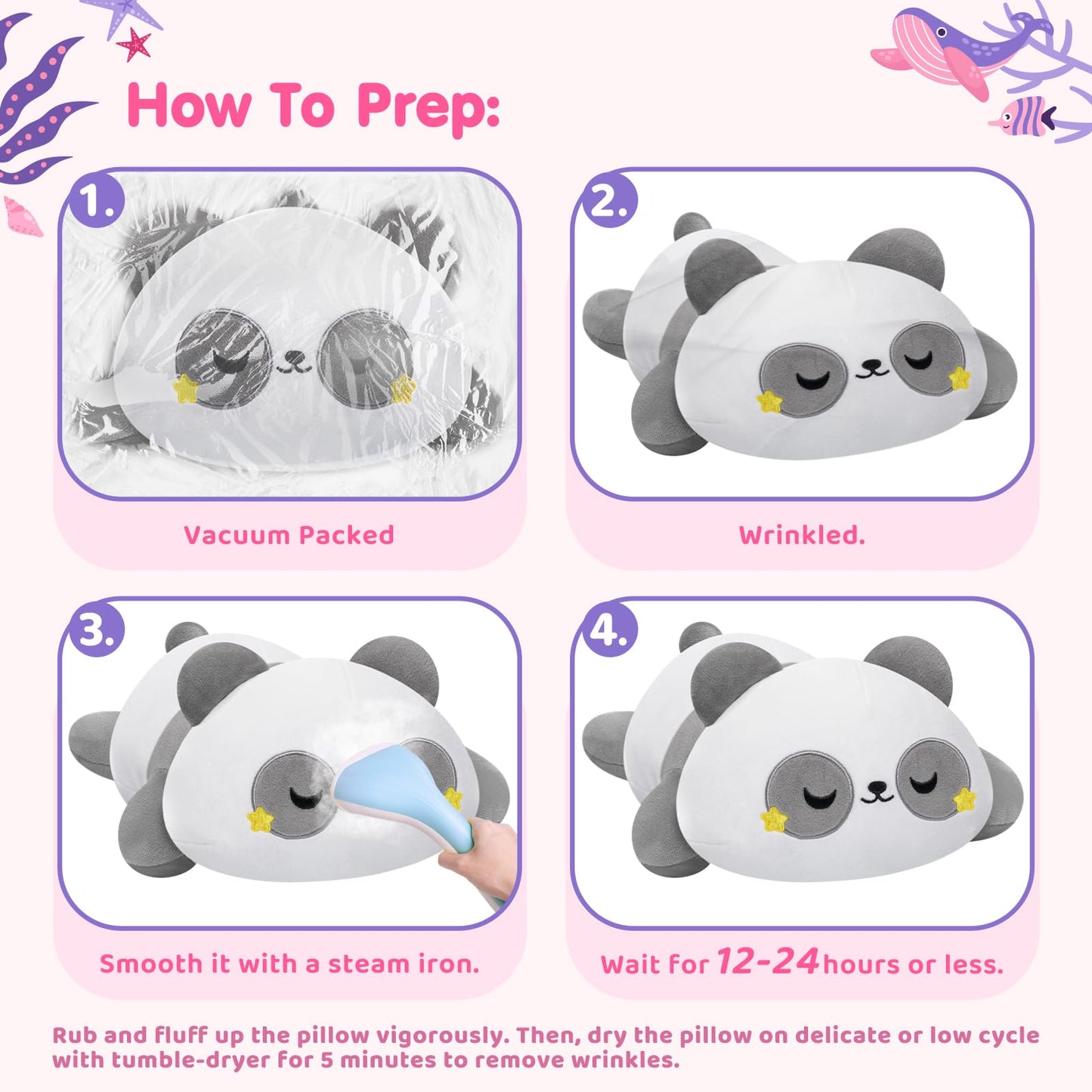 How To Prep:

1.

Vacuum Packed

2.

Wrinkled.

3.

Smooth it with a steam iron.

4.

Wait for 12-24 hours or less.

Rub and fluff up the pillow vigorously. Then, dry the pillow on delicate or low cycle with tumble-dryer for 5 minutes to remove wrinkles.